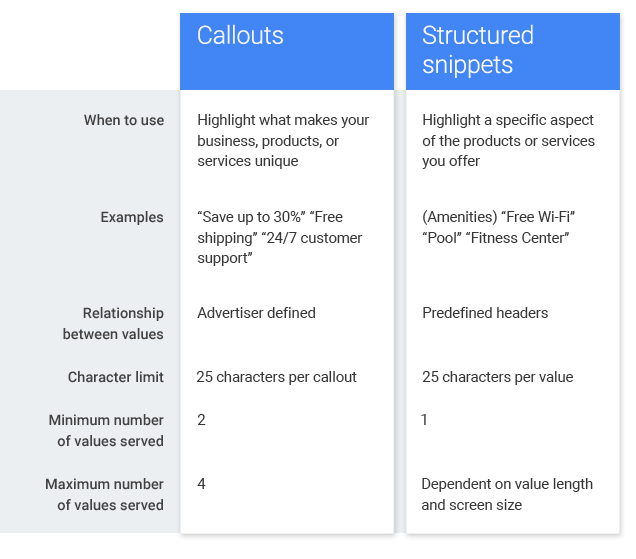 | | Callouts | Structured snippets |
|---|---|---|
| When to use | Highlight what makes your business, products, or services unique | Highlight a specific aspect of the products or services you offer |
| Examples | “Save up to 30%” “Free shipping” “24/7 customer support” | (Amenities) “Free Wi-Fi” “Pool” “Fitness Center” |
| Relationship between values | Advertiser defined | Predefined headers |
| Character limit | 25 characters per callout | 25 characters per value |
| Minimum number of values served | 2 | 1 |
| Maximum number of values served | 4 | Dependent on value length and screen size |