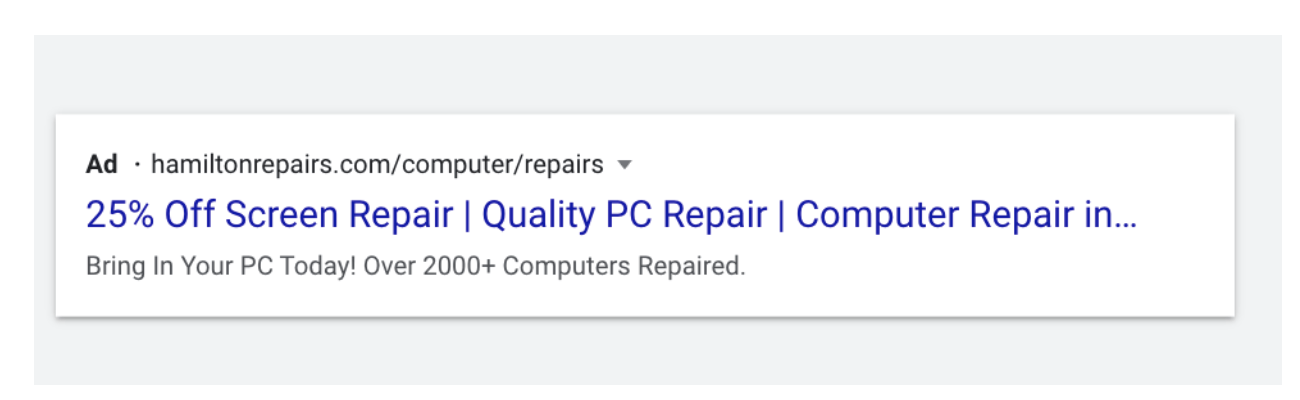 Ad · hamiltonrepairs.com/computer/repairs

25% Off Screen Repair | Quality PC Repair | Computer Repair in...

Bring In Your PC Today! Over 2000+ Computers Repaired.